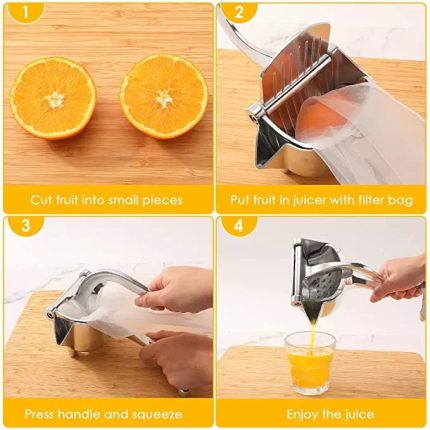 1

Cut fruit into small pieces

2

Put fruit in juicer with filter bag

3

Press handle and squeeze

4

Enjoy the juice